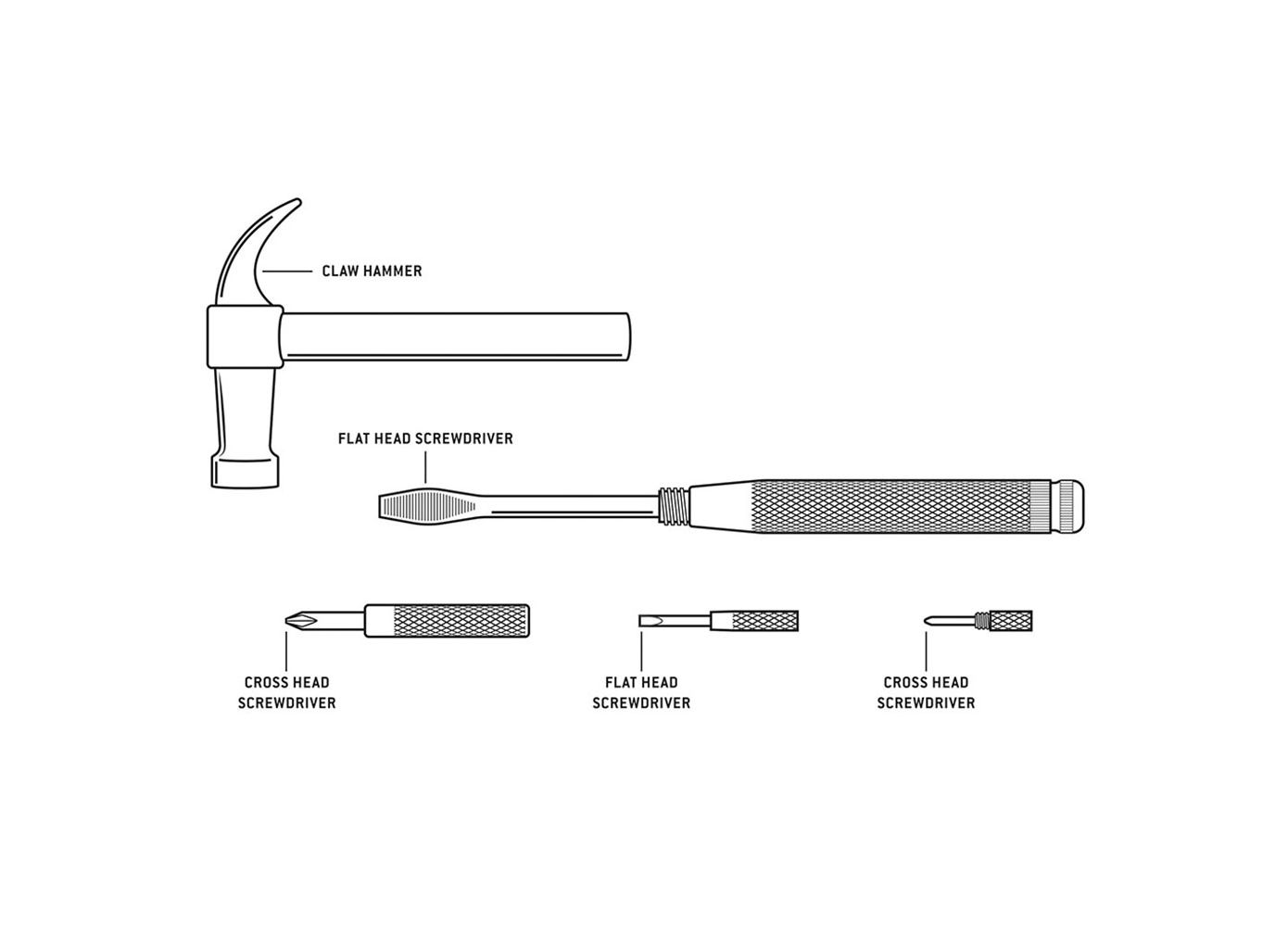 CLAW HAMMER

FLAT HEAD SCREWDRIVER

CROSS HEAD SCREWDRIVER

FLAT HEAD SCREWDRIVER

CROSS HEAD SCREWDRIVER